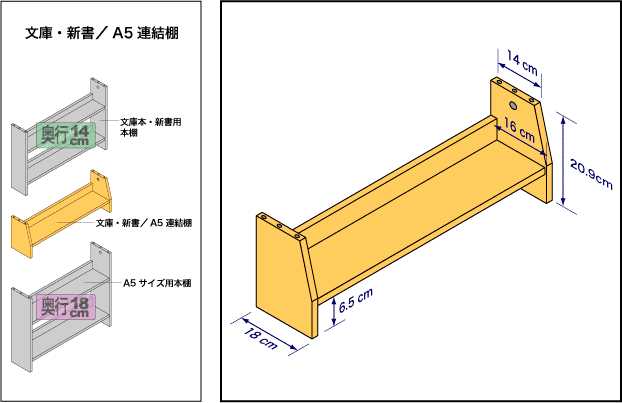 文庫・新書／A5 連結棚

奥行14cm

文庫本・新書用本棚

文庫・新書／A5 連結棚

A5 サイズ用本棚

奥行18cm

14 cm

16 cm

20.9cm

6.5 cm

18 cm