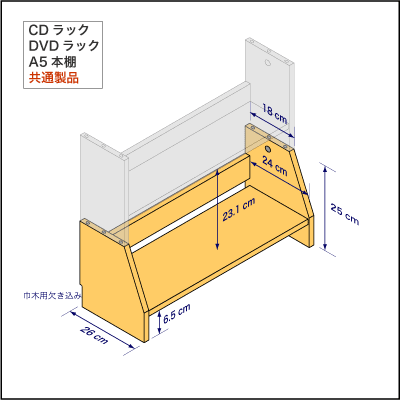 CD ラック
DVD ラック
A5 本棚
共通製品

18 cm
24 cm
23.1 cm
25 cm
巾木用欠き込み
6.5 cm
26 cm